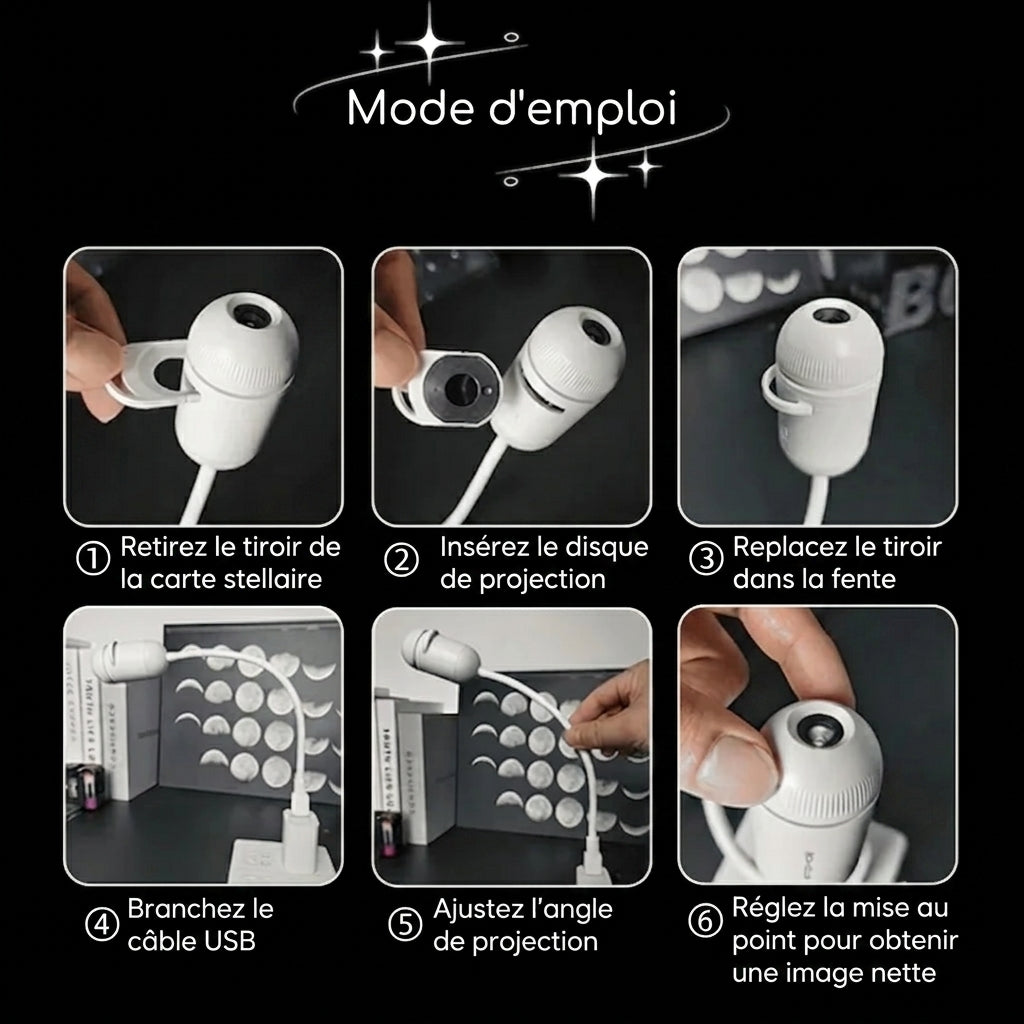 Mode d'emploi

① Retirez le tiroir de la carte stellaire

② Insérez le disque de projection

③ Replacez le tiroir dans la fente

④ Branchez le câble USB

⑤ Ajustez l'angle de projection

⑥ Réglez la mise au point pour obtenir une image nette